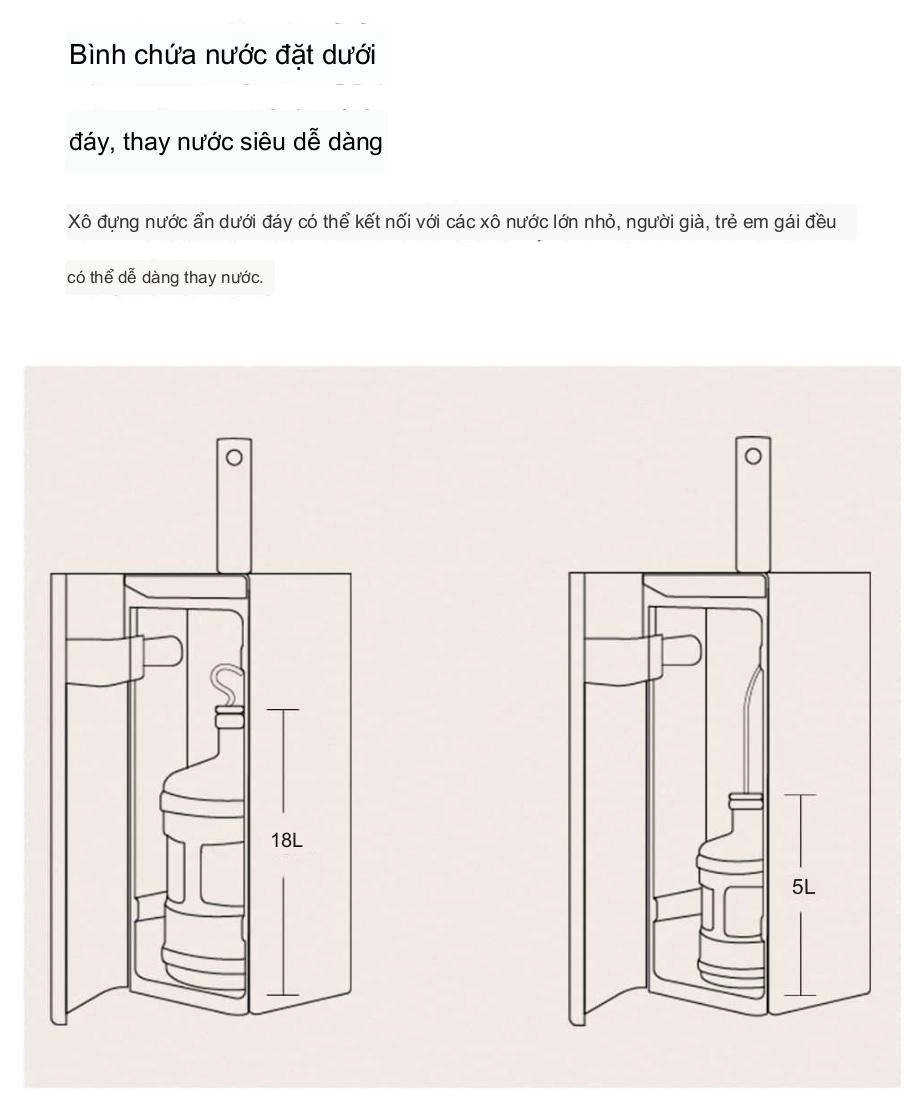 Bình chứa nước đặt dưới

đáy, thay nước siêu dễ dàng

Xô đựng nước ẩn dưới đáy có thể kết nối với các xô nước lớn nhỏ, người già, trẻ em gái đều có thể dễ dàng thay nước.

18L

5L