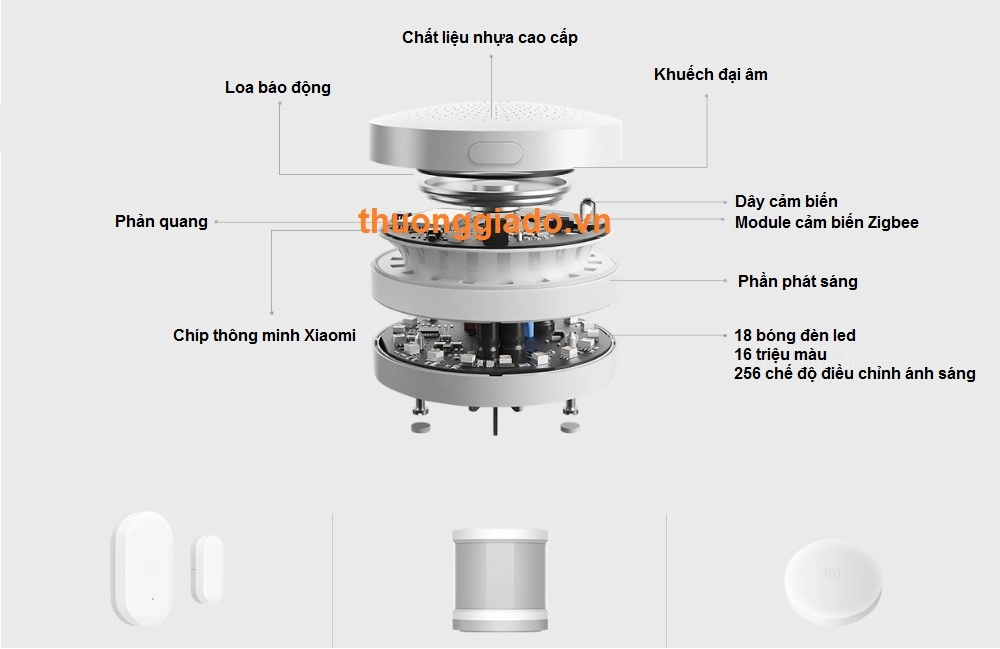 Chất liệu nhựa cao cấp

Loa báo động

Khuếch đại âm

Dây cảm biến

Module cảm biến Zigbee

Phản quang

thuonggiado.vn

Phần phát sáng

Chíp thông minh Xiaomi

18 bóng đèn led
16 triệu màu
256 chế độ điều chỉnh ánh sáng

mi

mi