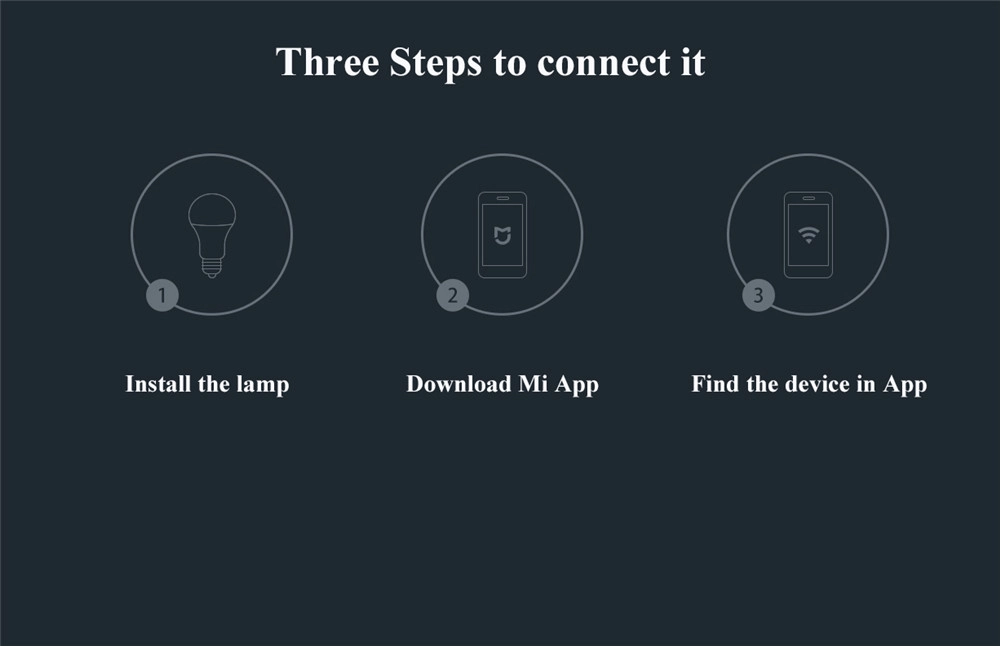 Three Steps to connect it

1

Install the lamp

2

Download Mi App

3

Find the device in App