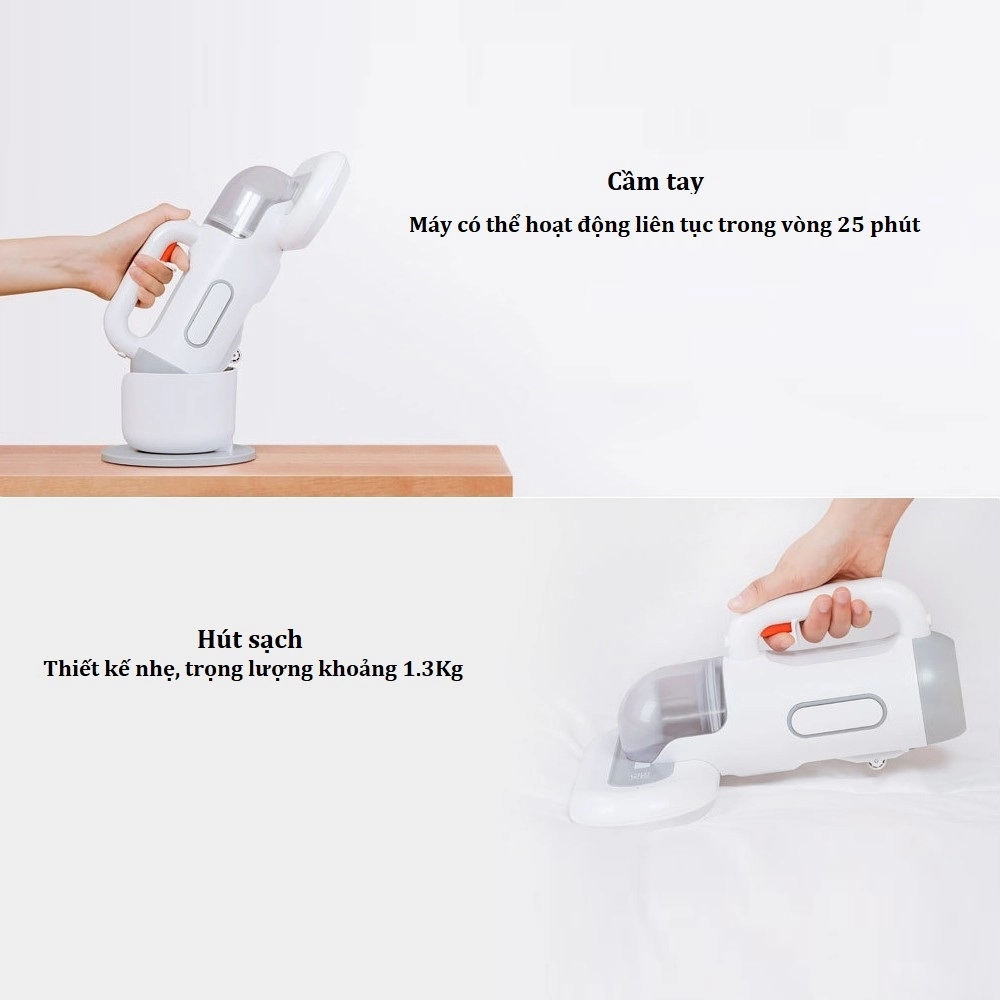 Cầm tay
Máy có thể hoạt động liên tục trong vòng 25 phút

Hút sạch
Thiết kế nhẹ, trọng lượng khoảng 1.3Kg