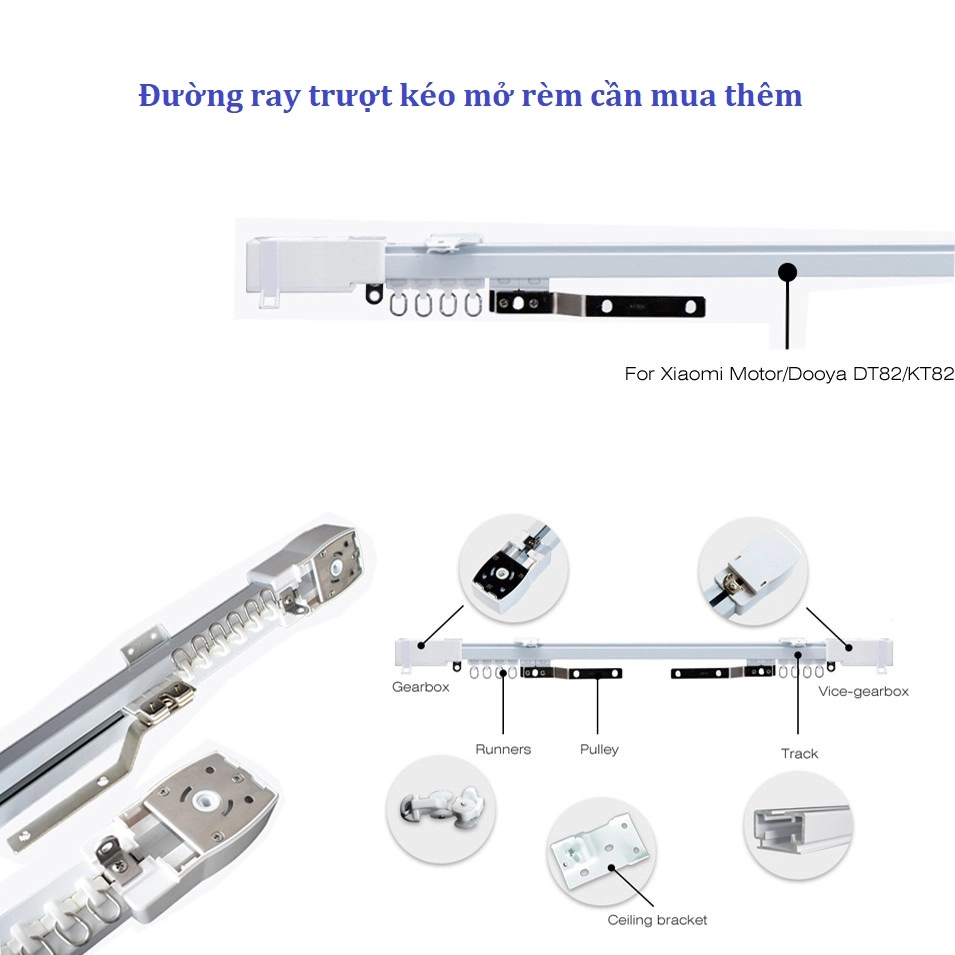 Đường ray trượt kéo mở rèm cần mua thêm

For Xiaomi Motor/Dooya DT82/KT82

Gearbox

Vice-gearbox

Runners

Pulley

Track

Ceiling bracket