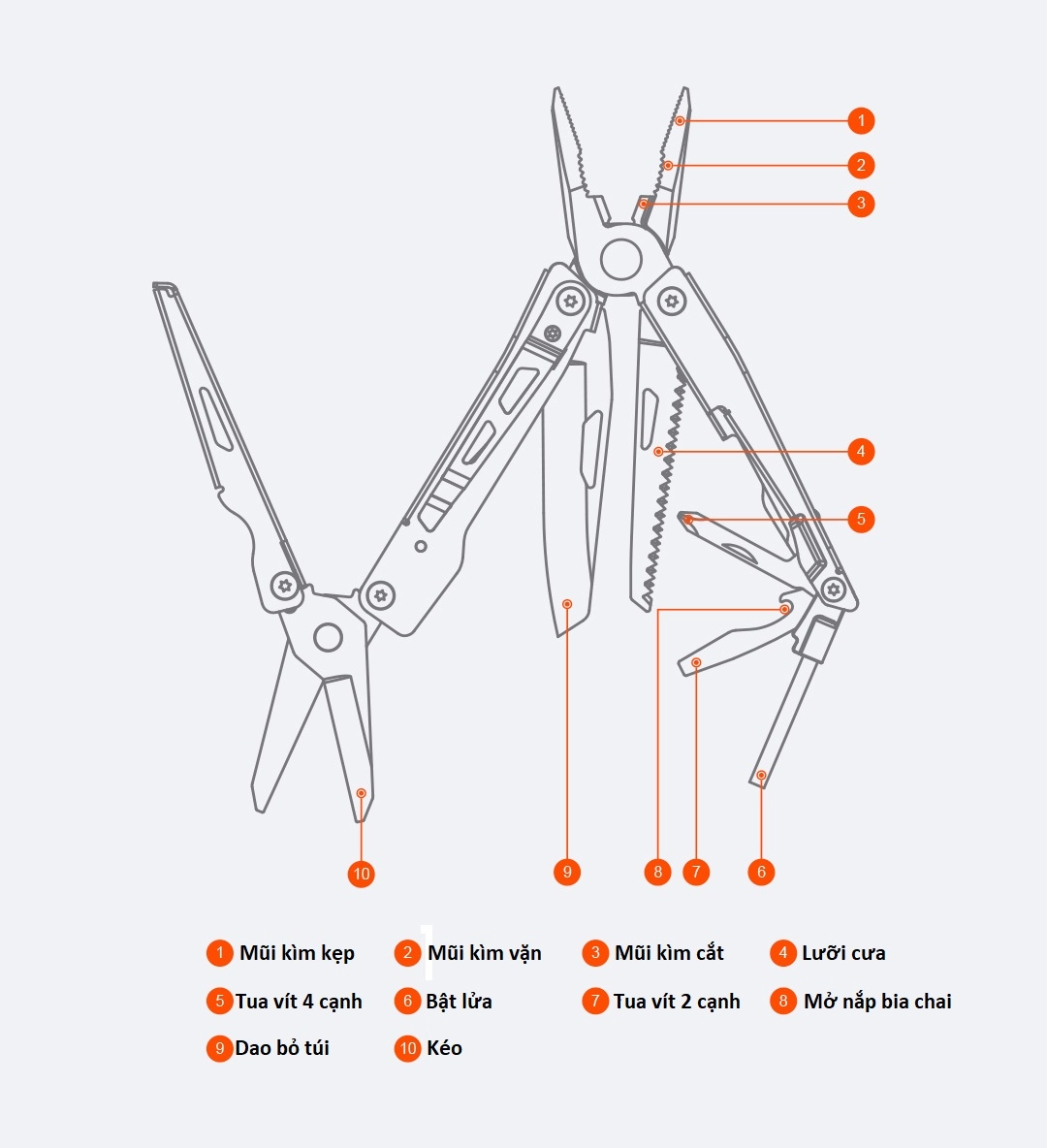 1
2
3
4
5
10
9
8
7
6

1 Mũi kìm kẹp
2 Mũi kìm vặn
3 Mũi kìm cắt
4 Lưỡi cưa
5 Tua vít 4 cạnh
6 Bật lửa
7 Tua vít 2 cạnh
8 Mở nắp bia chai
9 Dao bỏ túi
10 Kéo