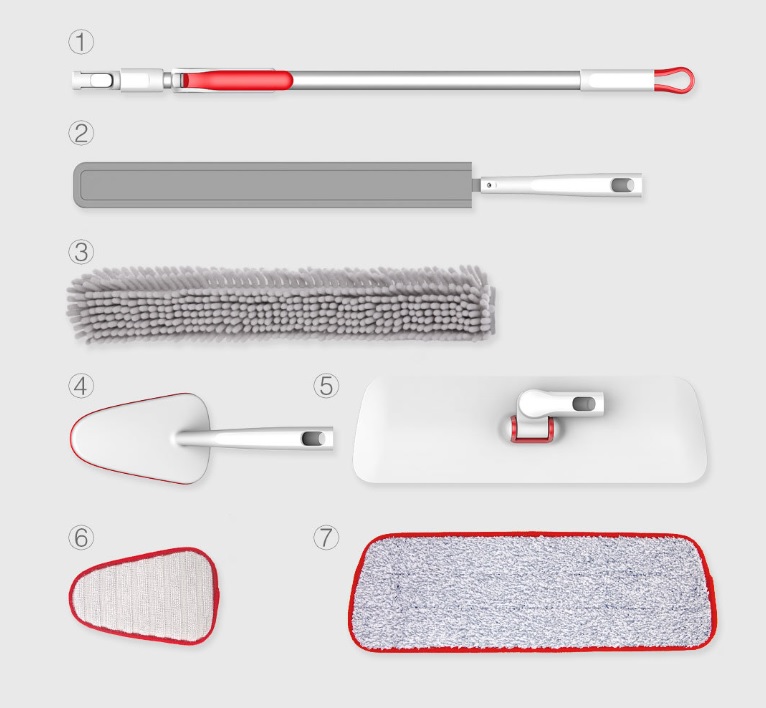 ①
②
③
④
⑤
⑥
⑦