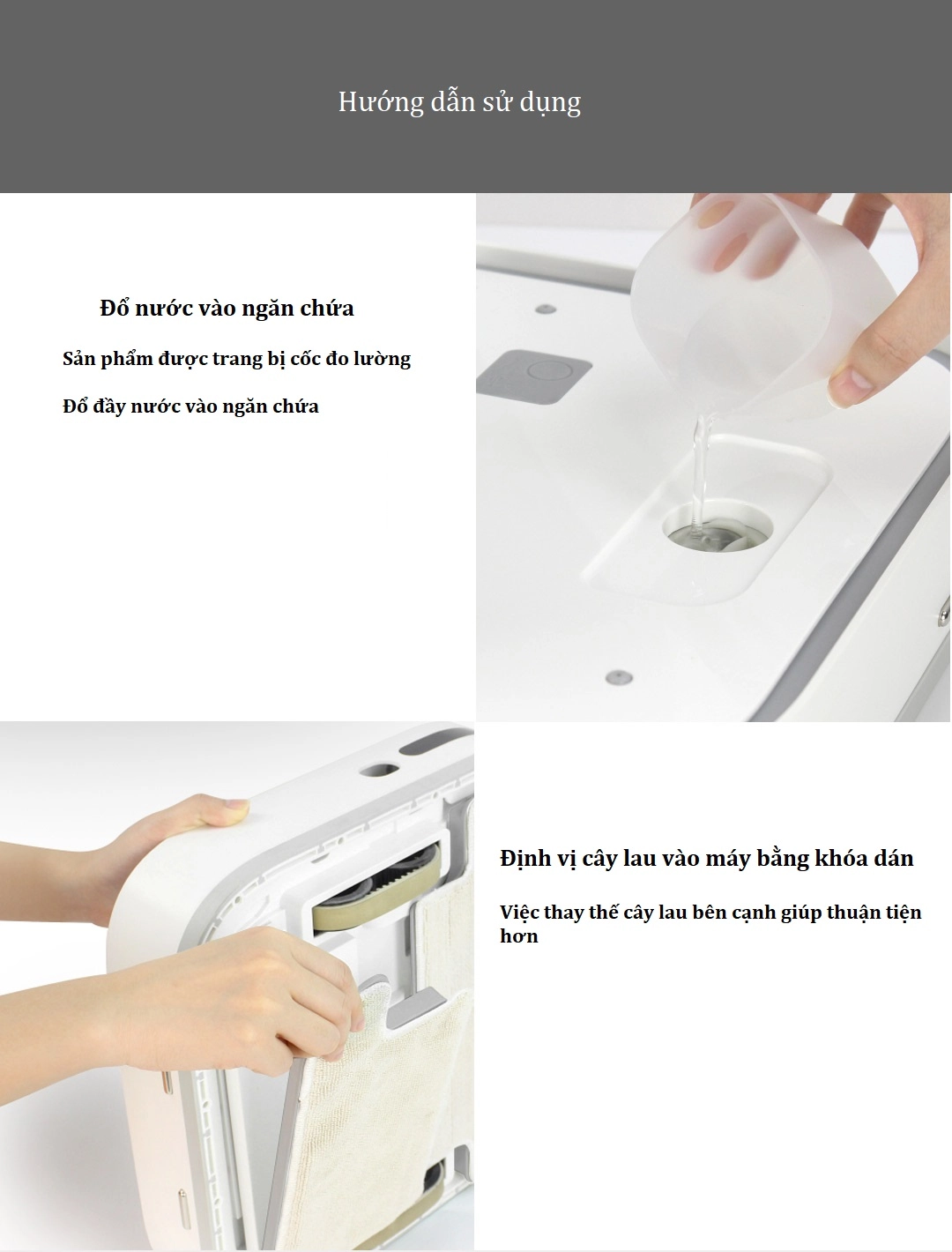 Hướng dẫn sử dụng

Đổ nước vào ngăn chứa

Sản phẩm được trang bị cốc đo lường

Đổ đầy nước vào ngăn chứa

Định vị cây lau vào máy bằng khóa dán

Việc thay thế cây lau bên cạnh giúp thuận tiện hơn